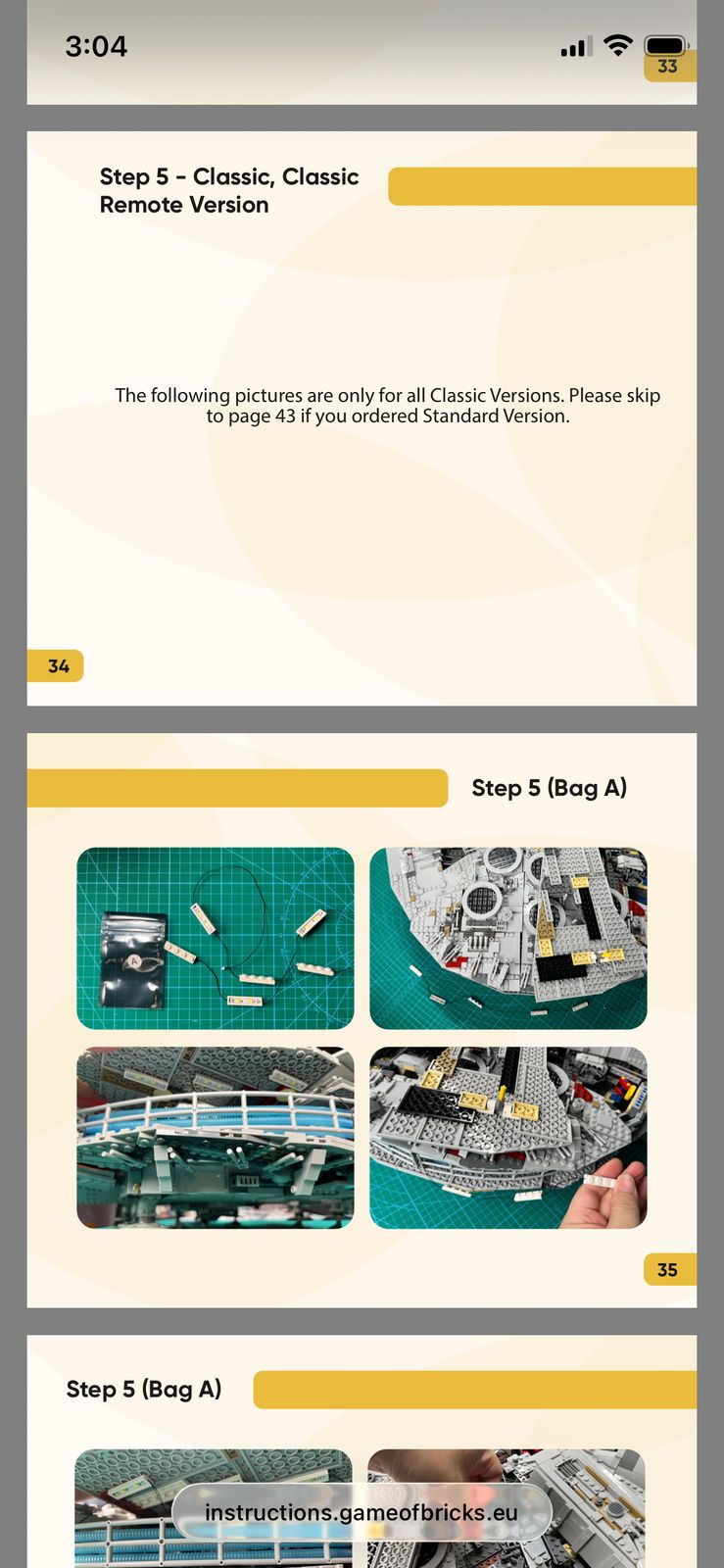 3:04

33

Step 5 - Classic, Classic Remote Version

The following pictures are only for all Classic Versions. Please skip to page 43 if you ordered Standard Version.

34

Step 5 (Bag A)

A

35

Step 5 (Bag A)

instructions.gameofbricks.eu